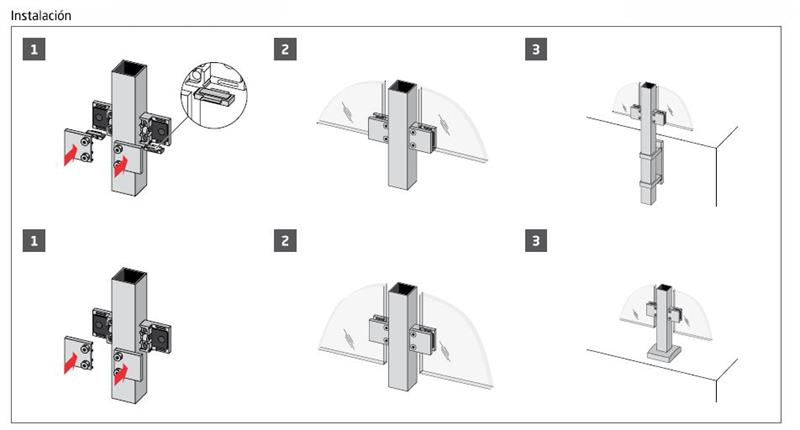 Instalación

1

2

3

1

2

3